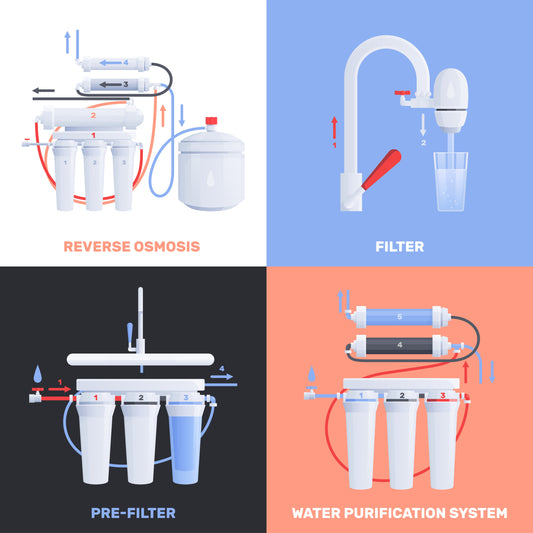 4
3
2
1
1
3
3

REVERSE OSMOSIS

1
2

FILTER

1
4
1
2
3

PRE-FILTER

5
4
1
2
3

WATER PURIFICATION SYSTEM