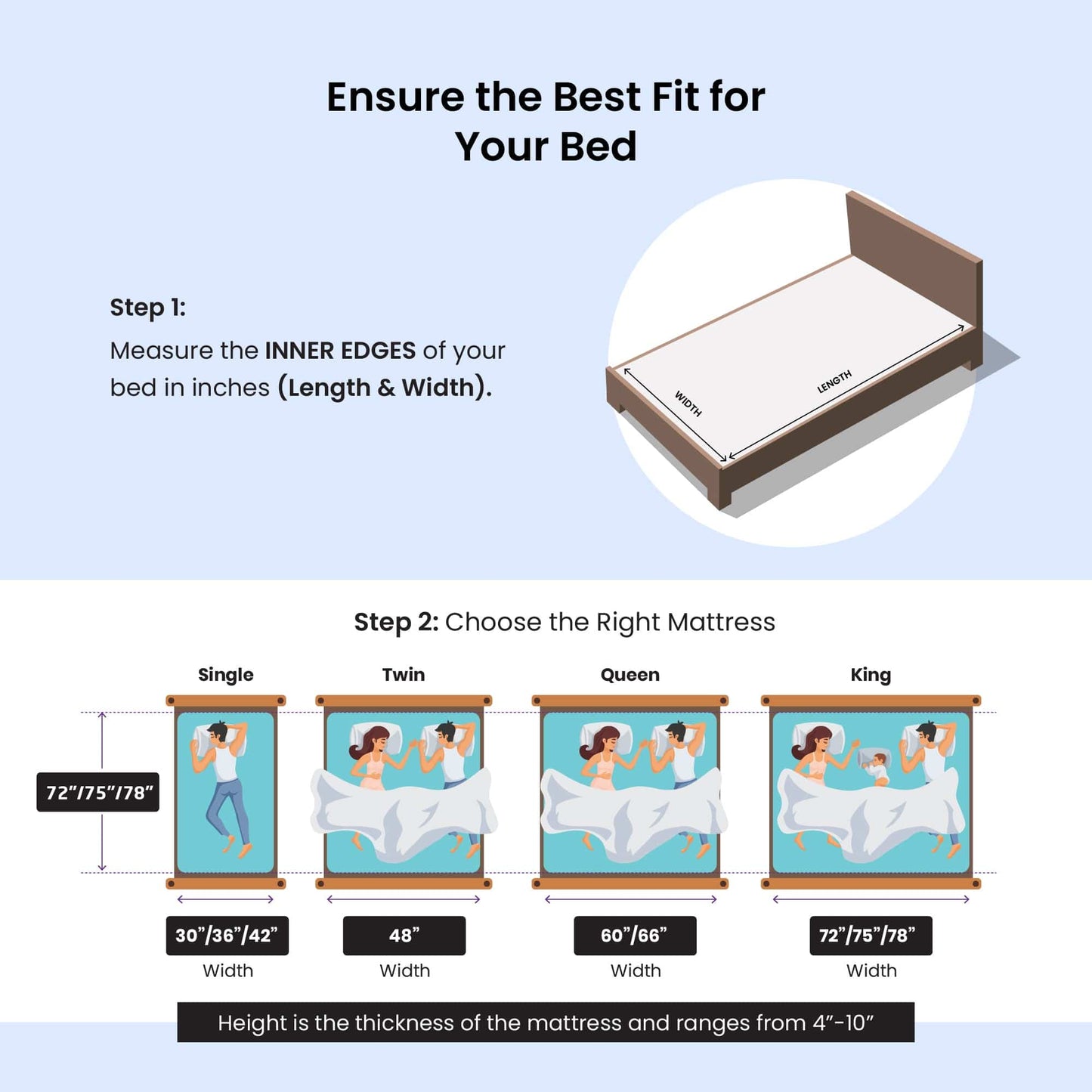 Ensure the Best Fit for Your Bed

Step 1:
Measure the INNER EDGES of your bed in inches (Length & Width).

WIDTH
LENGTH

Step 2: Choose the Right Mattress

Single
Twin
Queen
King

72"/75"/78"

30"/36"/42"
Width

48"
Width

60"/66"
Width

72"/75"/78"
Width

Height is the thickness of the mattress and ranges from 4"-10"