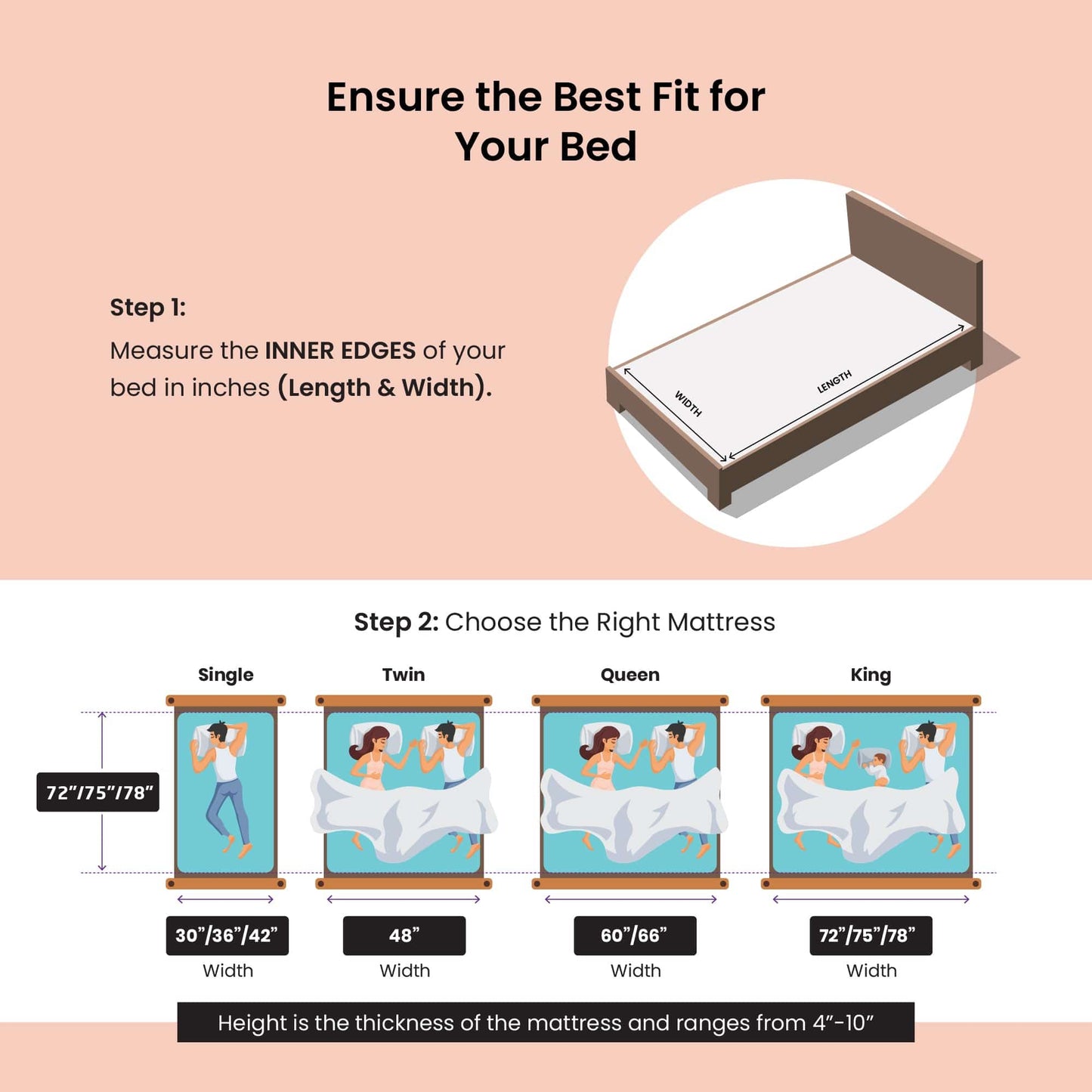 Ensure the Best Fit for Your Bed

Step 1:
Measure the INNER EDGES of your bed in inches (Length & Width).

WIDTH
LENGTH

Step 2: Choose the Right Mattress

Single
Twin
Queen
King

72"/75"/78"

30"/36"/42"
Width

48"
Width

60"/66"
Width

72"/75"/78"
Width

Height is the thickness of the mattress and ranges from 4"-10"